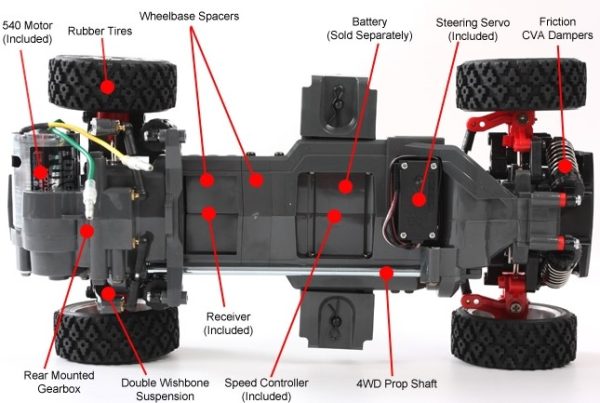 540 Motor
(Included)

Rubber Tires

Wheelbase Spacers

Battery
(Sold Separately)

Steering Servo
(Included)

Friction
CVA Dampers

Receiver
(Included)

Rear Mounted
Gearbox

Double Wishbone
Suspension

Speed Controller
(Included)

4WD Prop Shaft