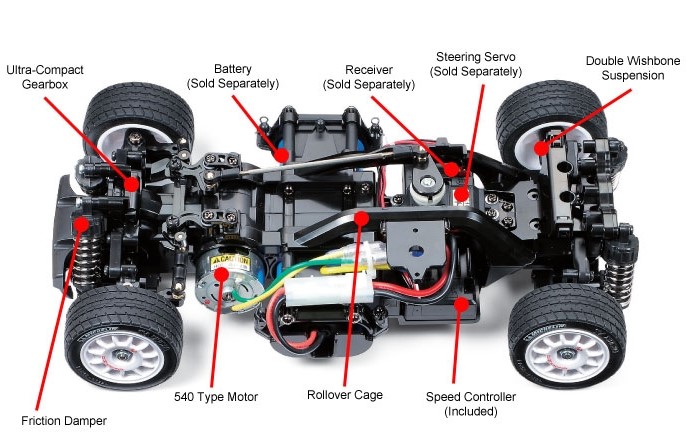 Ultra-Compact Gearbox

Battery
(Sold Separately)

Receiver
(Sold Separately)

Steering Servo
(Sold Separately)

Double Wishbone Suspension

CAUTION

540 Type Motor

Rollover Cage

Speed Controller
(Included)

Friction Damper