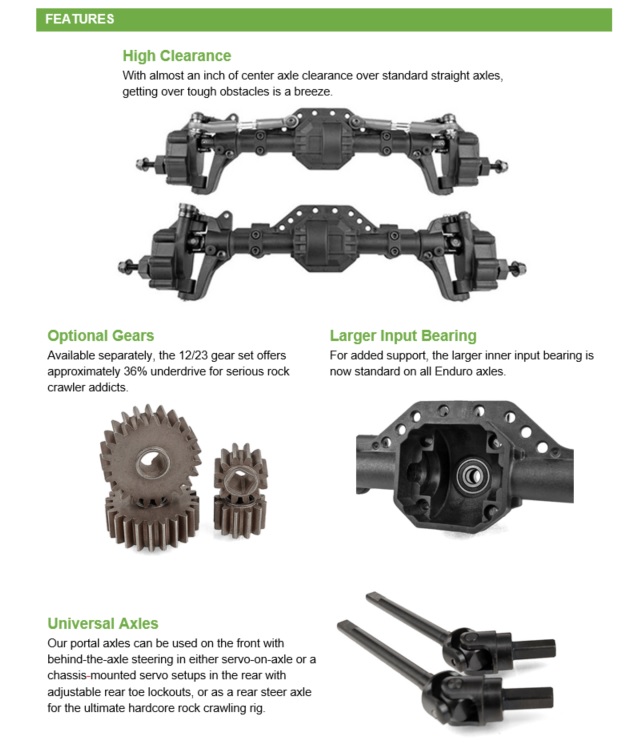 FEATURES

High Clearance
With almost an inch of center axle clearance over standard straight axles, getting over tough obstacles is a breeze.

Optional Gears
Available separately, the 12/23 gear set offers approximately 36% underdrive for serious rock crawler addicts.

Larger Input Bearing
For added support, the larger inner input bearing is now standard on all Enduro axles.

Universal Axles
Our portal axles can be used on the front with behind-the-axle steering in either servo-on-axle or a chassis-mounted servo setups in the rear with adjustable rear toe lockouts, or as a rear steer axle for the ultimate hardcore rock crawling rig.