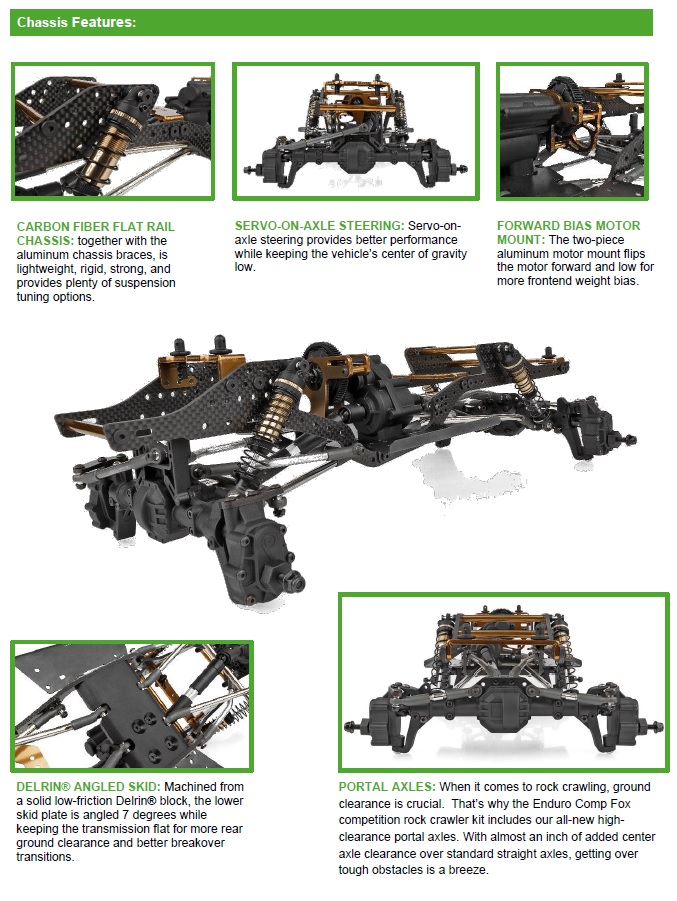 Chassis Features:

CARBON FIBER FLAT RAIL CHASSIS: together with the aluminum chassis braces, is lightweight, rigid, strong, and provides plenty of suspension tuning options.

SERVO-ON-AXLE STEERING: Servo-on-axle steering provides better performance while keeping the vehicle's center of gravity low.

FORWARD BIAS MOTOR MOUNT: The two-piece aluminum motor mount flips the motor forward and low for more frontend weight bias.

DELRIN® ANGLED SKID: Machined from a solid low-friction Delrin® block, the lower skid plate is angled 7 degrees while keeping the transmission flat for more rear ground clearance and better breakover transitions.

PORTAL AXLES: When it comes to rock crawling, ground clearance is crucial. That's why the Enduro Comp Fox competition rock crawler kit includes our all-new high-clearance portal axles. With almost an inch of added center axle clearance over standard straight axles, getting over tough obstacles is a breeze.