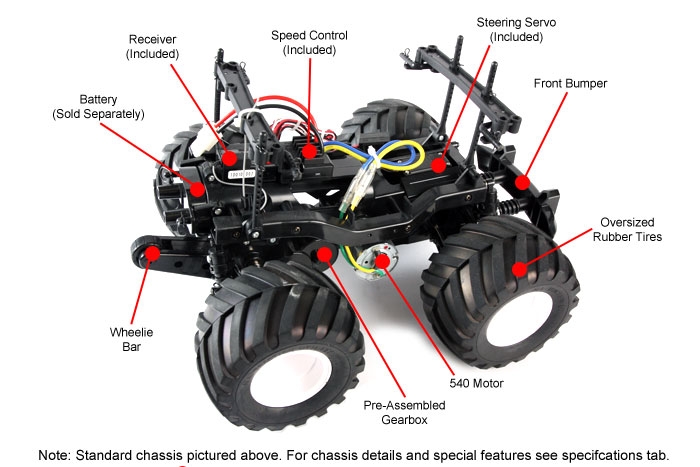 Receiver
(Included)

Speed Control
(Included)

Steering Servo
(Included)

Battery
(Sold Separately)

Front Bumper

Oversized
Rubber Tires

Wheelie
Bar

540 Motor

Pre-Assembled
Gearbox

Note: Standard chassis pictured above. For chassis details and special features see specifcations tab.