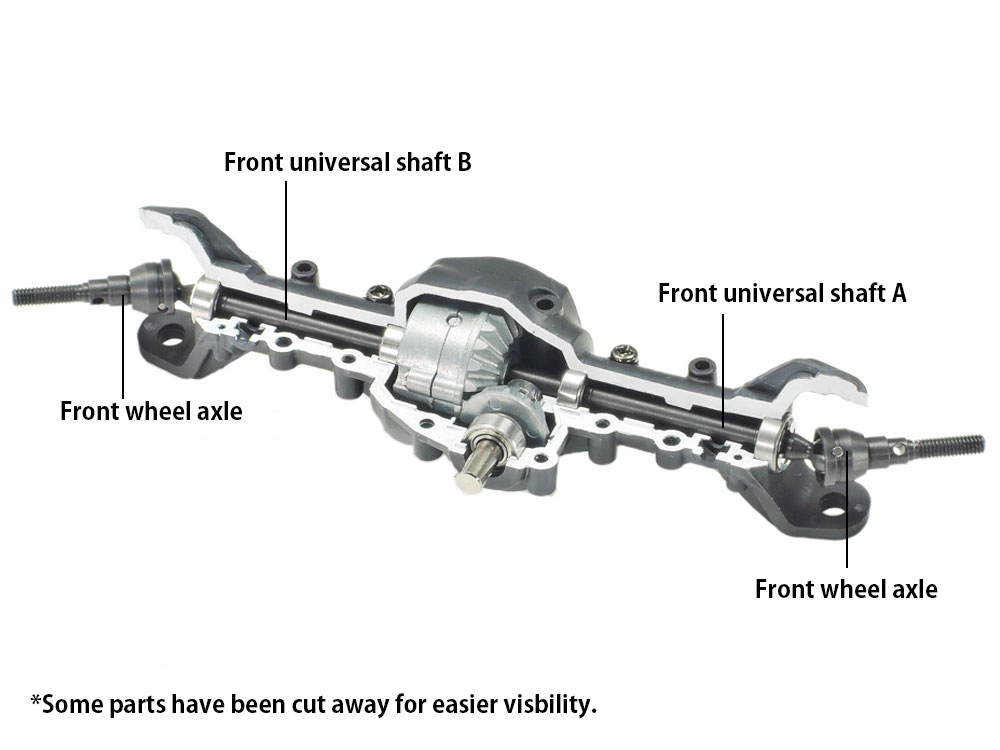 Front universal shaft B

Front universal shaft A

Front wheel axle

Front wheel axle

*Some parts have been cut away for easier visbility.