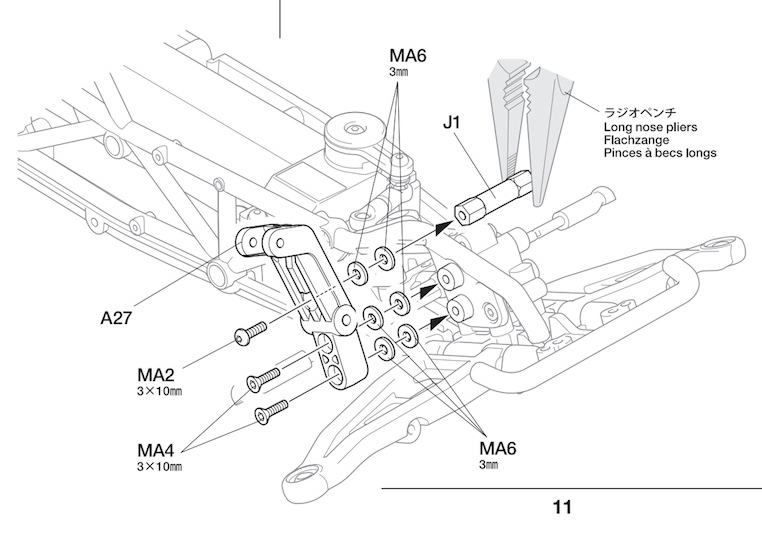 MA6
3㎜

J1

ラジオペンチ
Long nose pliers
Flachzange
Pinces à becs longs

A27

MA2
3×10㎜

MA4
3×10㎜

MA6
3㎜

11